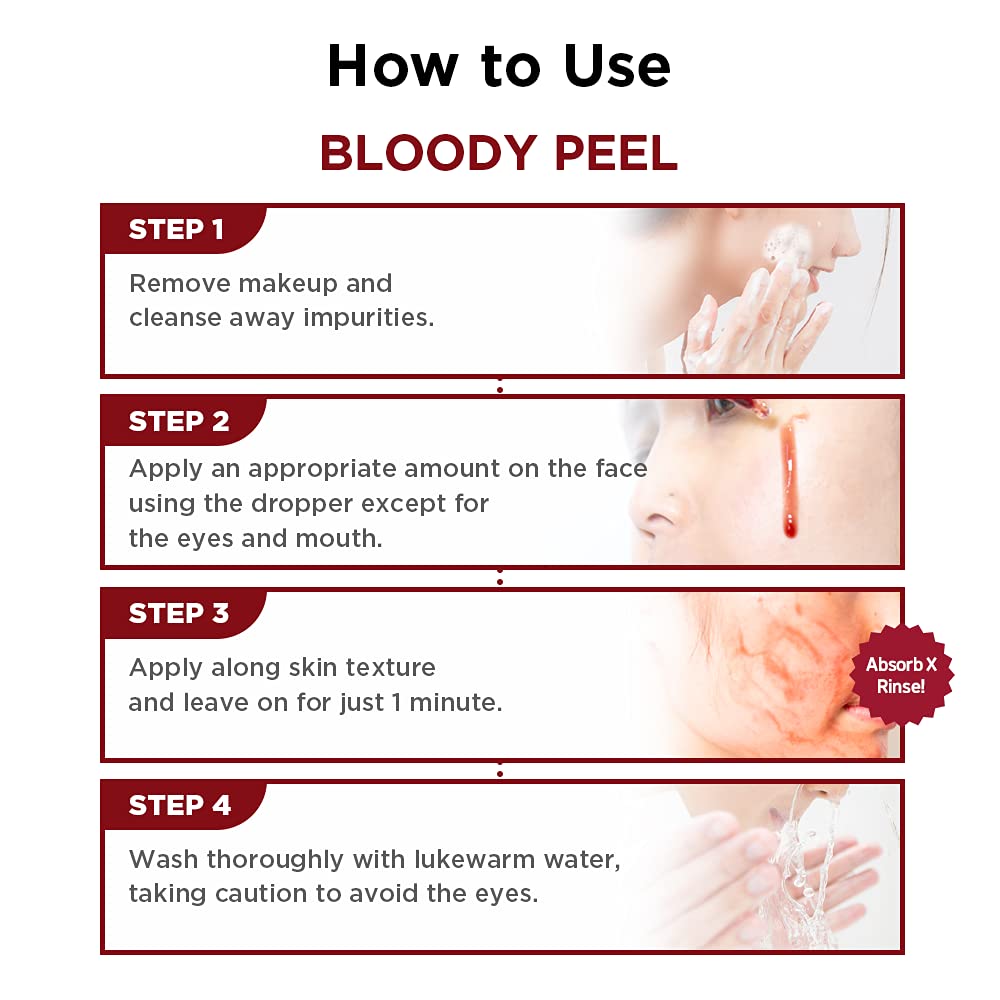 How to Use

BLOODY PEEL

STEP 1

Remove makeup and cleanse away impurities.

STEP 2

Apply an appropriate amount on the face using the dropper except for the eyes and mouth.

STEP 3

Apply along skin texture and leave on for just 1 minute.

Absorb X Rinse!

STEP 4

Wash thoroughly with lukewarm water, taking caution to avoid the eyes.